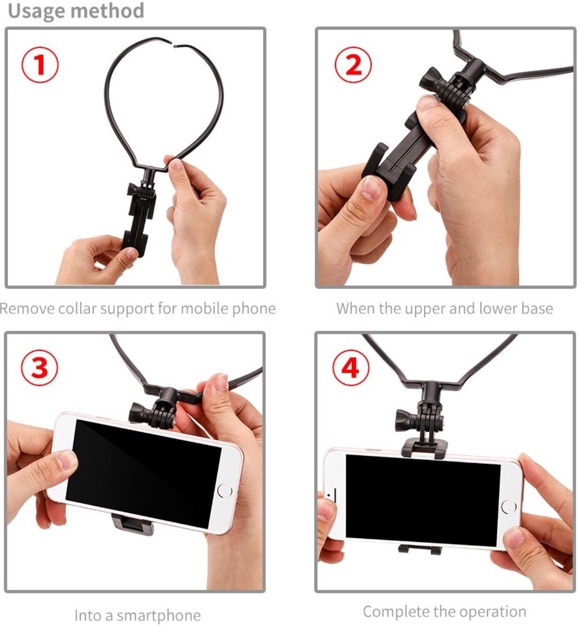 Usage method

1

Remove collar support for mobile phone

2

When the upper and lower base

3

Into a smartphone

4

Complete the operation